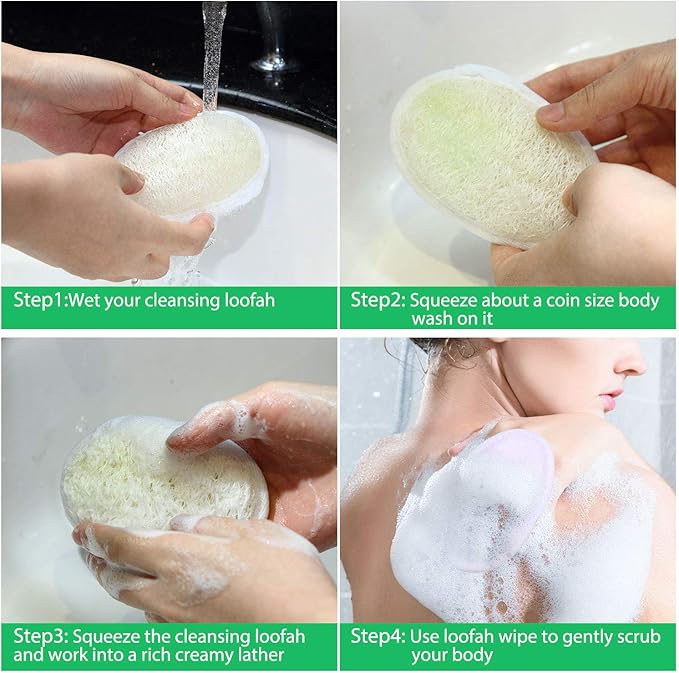 Step1:Wet your cleansing loofah

Step2: Squeeze about a coin size body wash on it

Step3: Squeeze the cleansing loofah and work into a rich creamy lather

Step4: Use loofah wipe to gently scrub your body