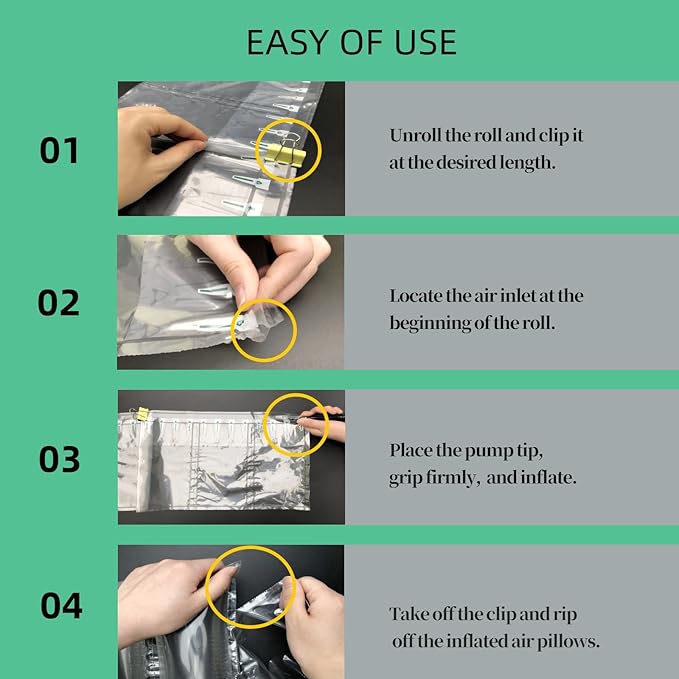 EASY OF USE

01

Unroll the roll and clip it at the desired length.

02

Locate the air inlet at the beginning of the roll.

03

Place the pump tip, grip firmly, and inflate.

04

Take off the clip and rip off the inflated air pillows.