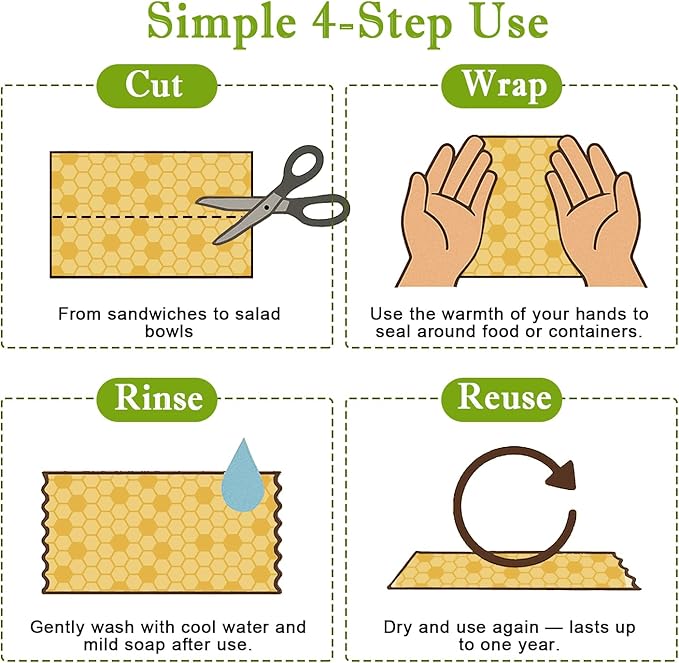 Simple 4-Step Use

Cut

From sandwiches to salad bowls

Wrap

Use the warmth of your hands to seal around food or containers.

Rinse

Gently wash with cool water and mild soap after use.

Reuse

Dry and use again — lasts up to one year.