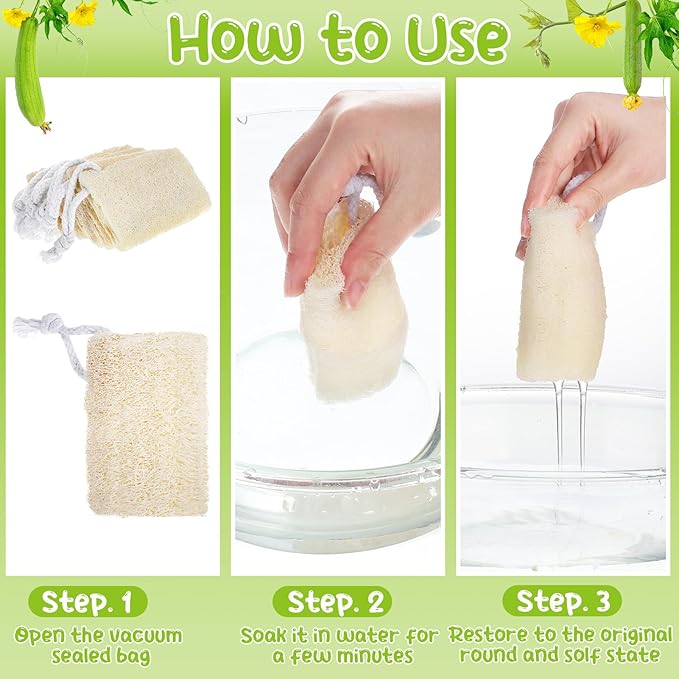 How to Use

Step. 1
Open the vacuum sealed bag

Step. 2
Soak it in water for a few minutes

Step. 3
Restore to the original round and solf state