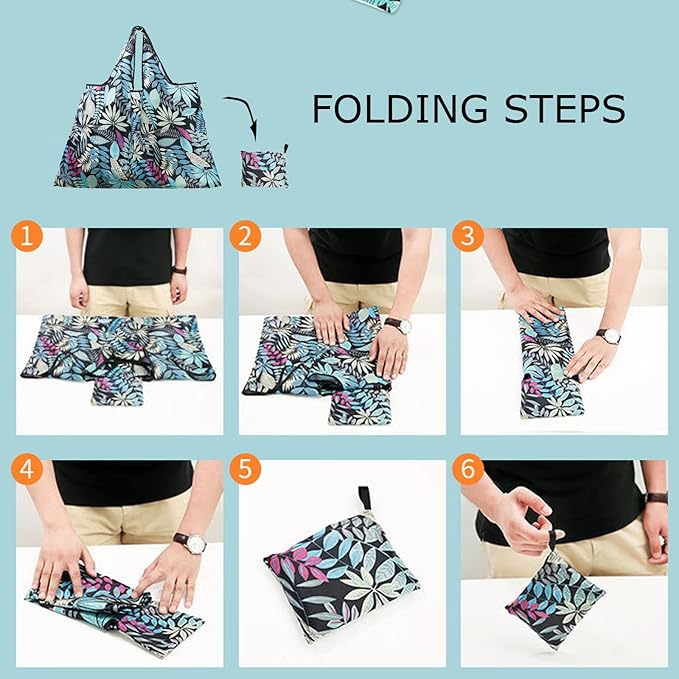 FOLDING STEPS

1

2

3

4

5

6