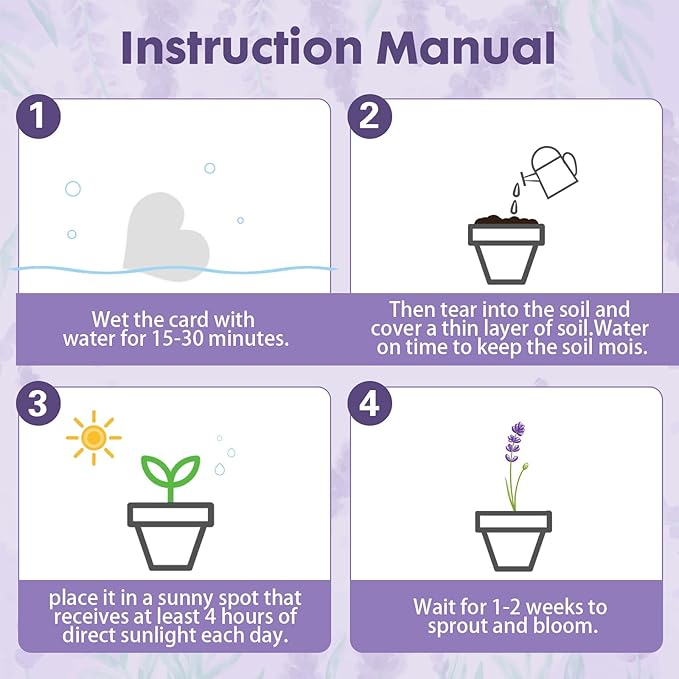 Instruction Manual

1

Wet the card with water for 15-30 minutes.

2

Then tear into the soil and cover a thin layer of soil.Water on time to keep the soil mois.

3

place it in a sunny spot that receives at least 4 hours of direct sunlight each day.

4

Wait for 1-2 weeks to sprout and bloom.