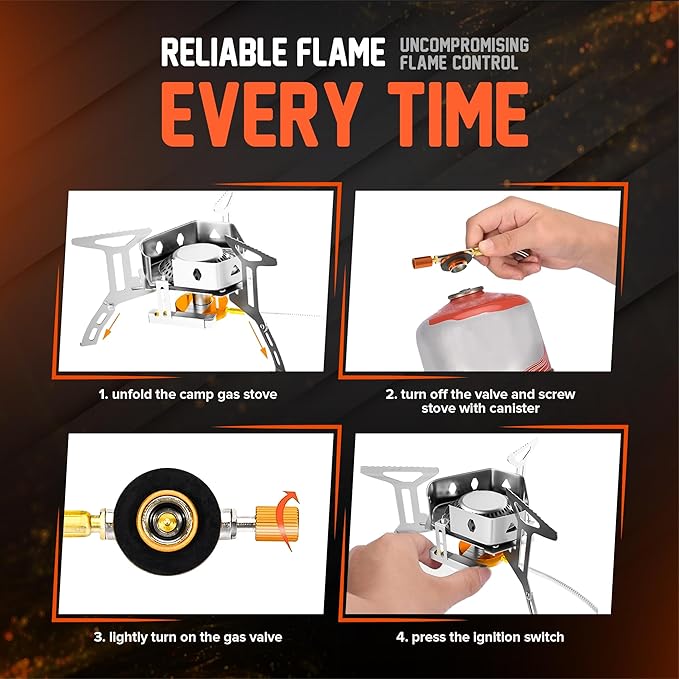 RELIABLE FLAME UNCOMPROMISING FLAME CONTROL

EVERY TIME

1. unfold the camp gas stove

2. turn off the valve and screw stove with canister

3. lightly turn on the gas valve

4. press the ignition switch