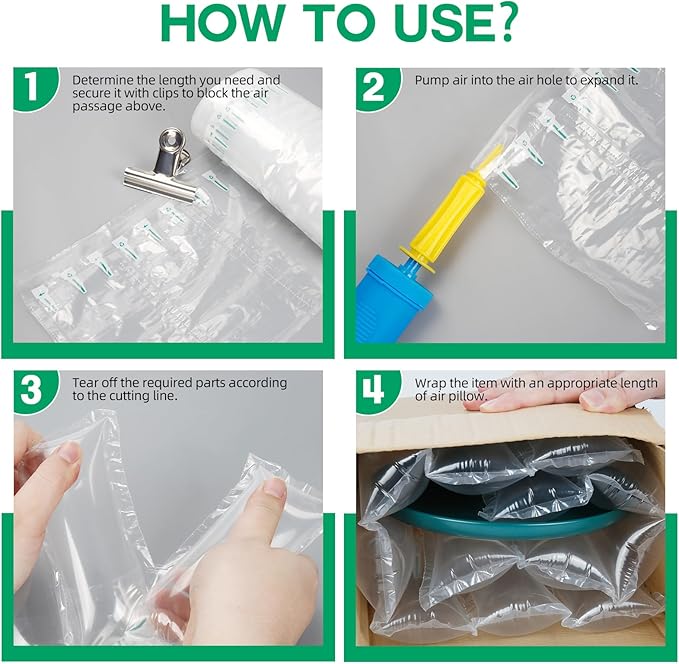 HOW TO USE?

1
Determine the length you need and secure it with clips to block the air passage above.

2
Pump air into the air hole to expand it.

3
Tear off the required parts according to the cutting line.

4
Wrap the item with an appropriate length of air pillow.