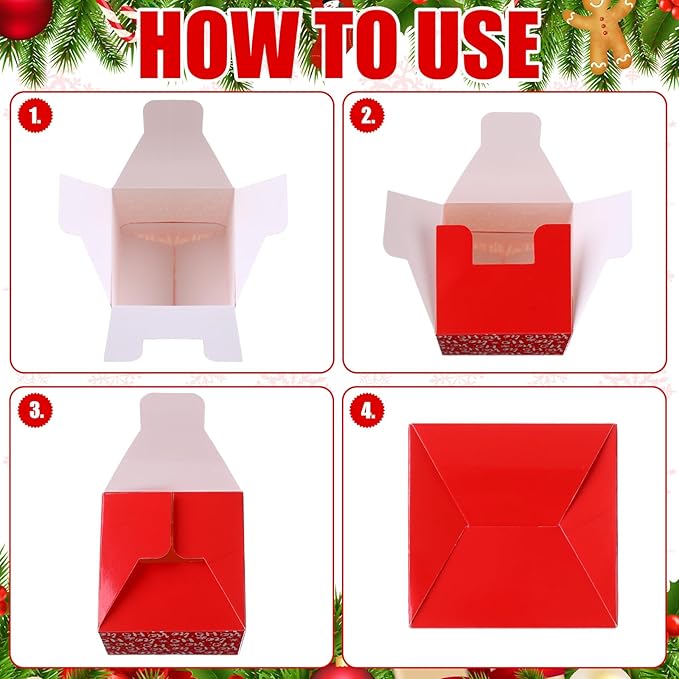 HOW TO USE

1.

2.

3.

4.