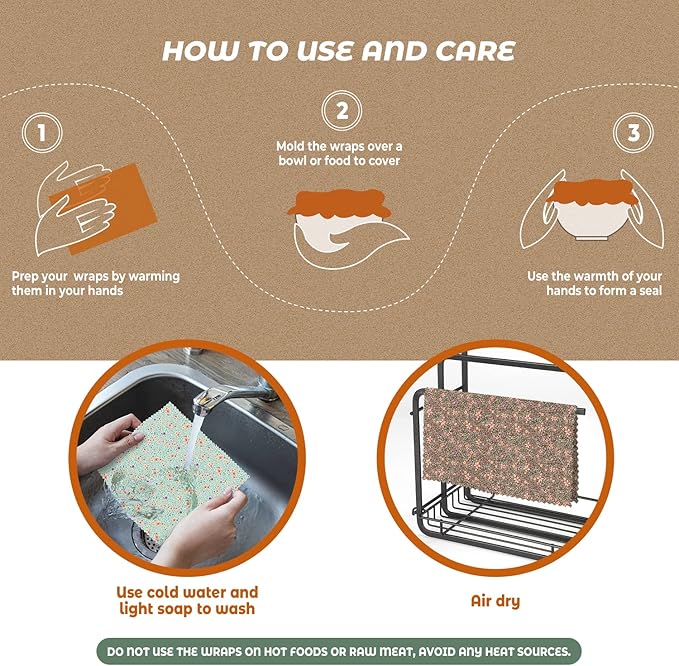 HOW TO USE AND CARE

1

Prep your wraps by warming them in your hands

2

Mold the wraps over a bowl or food to cover

3

Use the warmth of your hands to form a seal

Use cold water and light soap to wash

Air dry

DO NOT USE THE WRAPS ON HOT FOODS OR RAW MEAT, AVOID ANY HEAT SOURCES.