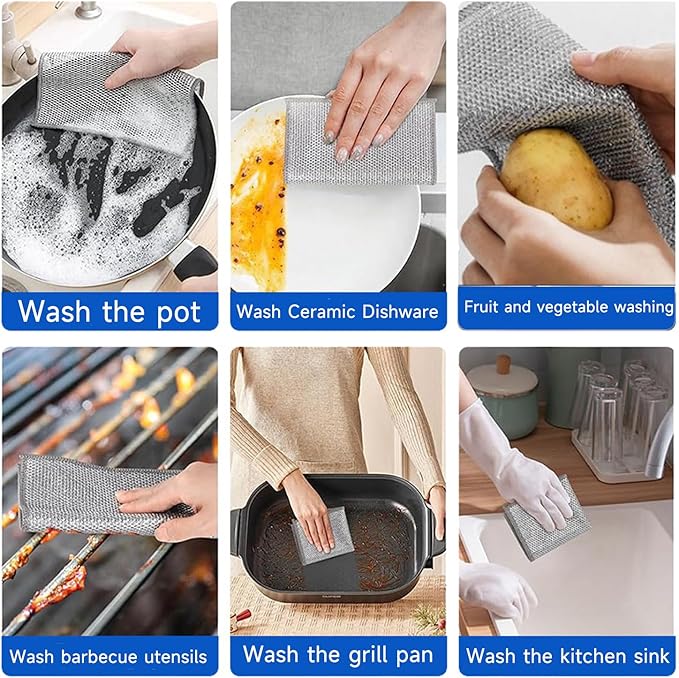 Wash the pot

Wash Ceramic Dishware

Fruit and vegetable washing

Wash barbecue utensils

Wash the grill pan

Wash the kitchen sink